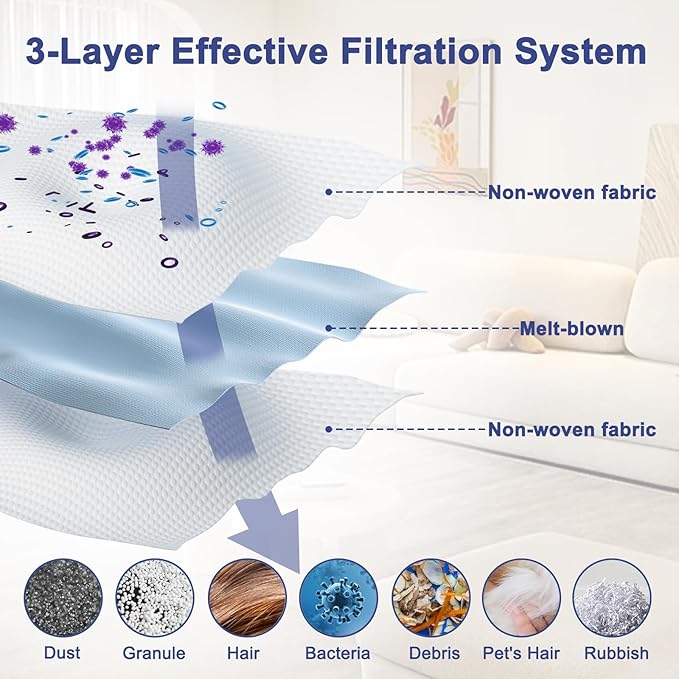 3-Layer Effective Filtration System

Non-woven fabric

Melt-blown

Non-woven fabric

Dust Granule Hair Bacteria Debris Pet's Hair Rubbish