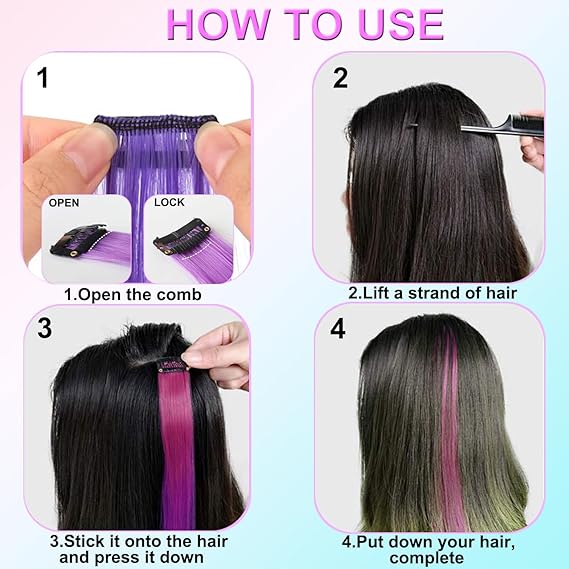 HOW TO USE

1

OPEN

LOCK

1.Open the comb

2

2.Lift a strand of hair

3

3.Stick it onto the hair and press it down

4

4.Put down your hair, complete