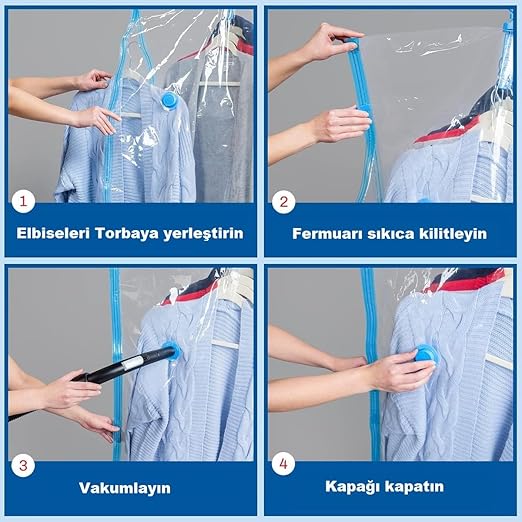 1
Elbiseleri Torbaya yerleştirin

2
Fermuarı sıkıca kilitleyin

3
Vakumlayın

4
Kapağı kapatın