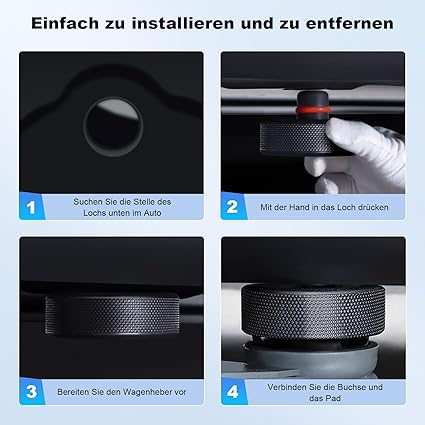 Einfach zu installieren und zu entfernen

1 Suchen Sie die Stelle des Lochs unten im Auto

2 Mit der Hand in das Loch drücken

3 Bereiten Sie den Wagenheber vor

4 Verbinden Sie die Buchse und das Pad