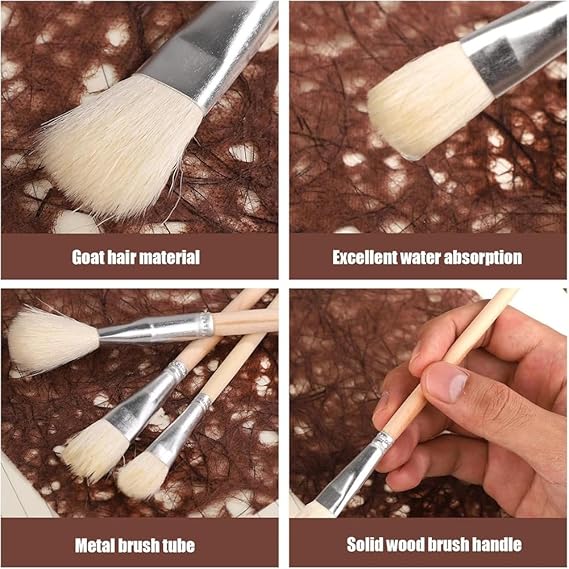 Goat hair material

Excellent water absorption

Metal brush tube

Solid wood brush handle