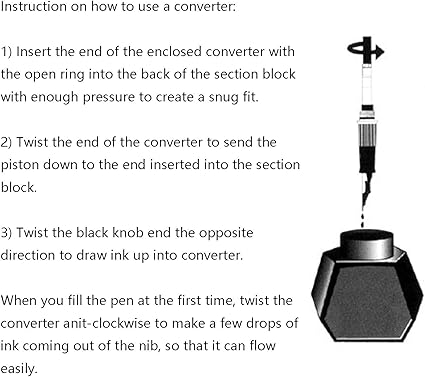 Instruction on how to use a converter:

1) Insert the end of the enclosed converter with the open ring into the back of the section block with enough pressure to create a snug fit.

2) Twist the end of the converter to send the piston down to the end inserted into the section block.

3) Twist the black knob end the opposite direction to draw ink up into converter.

When you fill the pen at the first time, twist the converter anit-clockwise to make a few drops of ink coming out of the nib, so that it can flow easily.