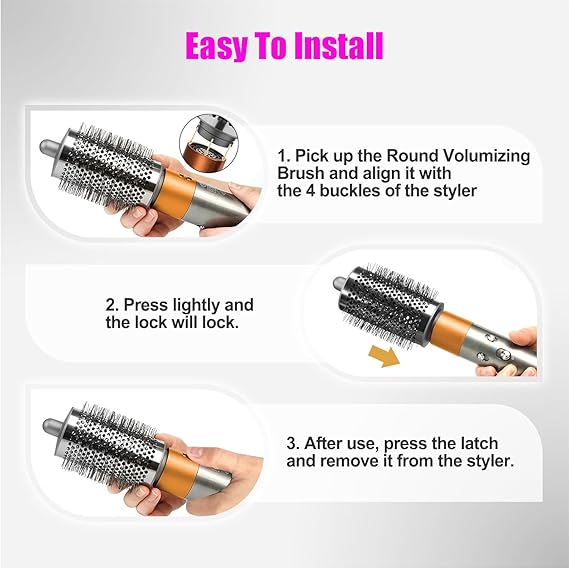 Easy To Install

1. Pick up the Round Volumizing Brush and align it with the 4 buckles of the styler

2. Press lightly and the lock will lock.

3. After use, press the latch and remove it from the styler.