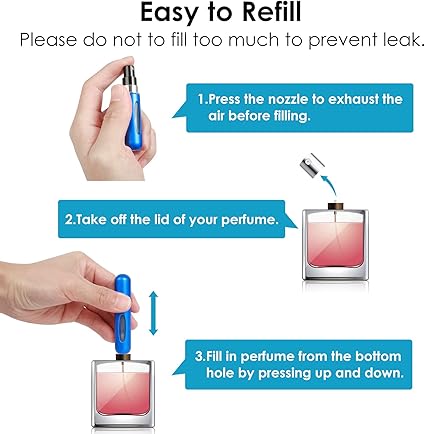 Easy to Refill

Please do not to fill too much to prevent leak.

1.Press the nozzle to exhaust the air before filling.

2.Take off the lid of your perfume.

3.Fill in perfume from the bottom hole by pressing up and down.