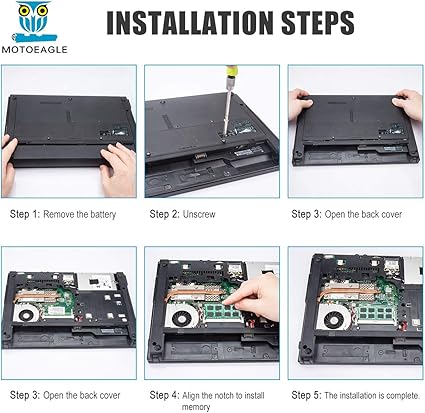 MOTOEAGLE

INSTALLATION STEPS

Step 1: Remove the battery

Step 2: Unscrew

Step 3: Open the back cover

Step 3: Open the back cover

Step 4: Align the notch to install memory

Step 5: The installation is complete.