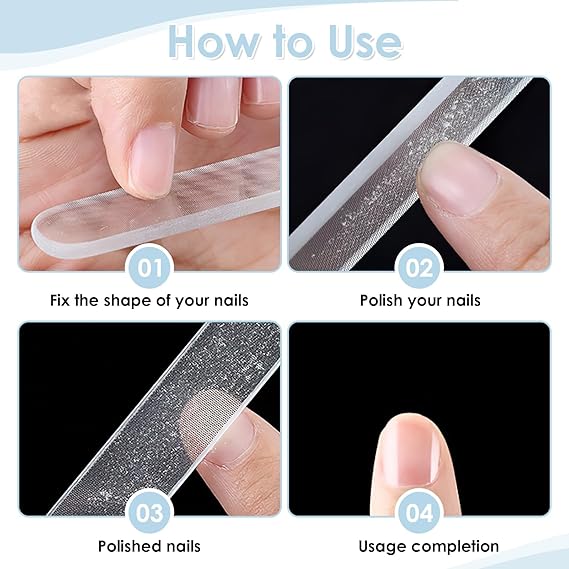 How to Use

01
Fix the shape of your nails

02
Polish your nails

03
Polished nails

04
Usage completion