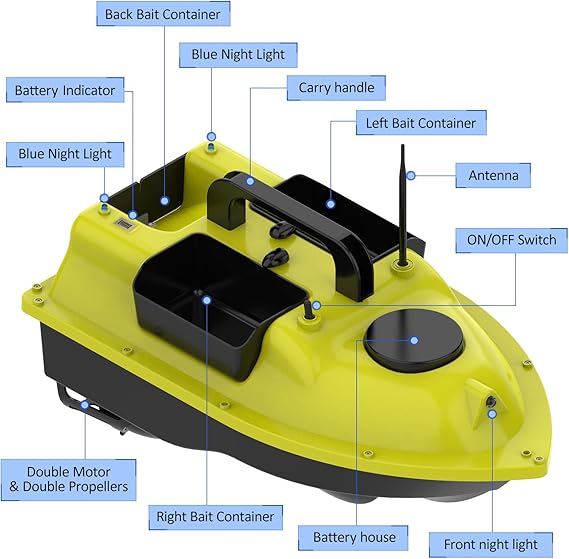 Back Bait Container

Blue Night Light

Battery Indicator

Carry handle

Left Bait Container

Blue Night Light

Antenna

ON/OFF Switch

Double Motor & Double Propellers

Right Bait Container

Battery house

Front night light