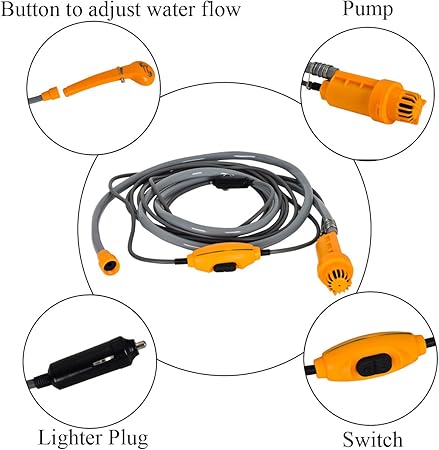 Button to adjust water flow

Pump

Lighter Plug

Switch