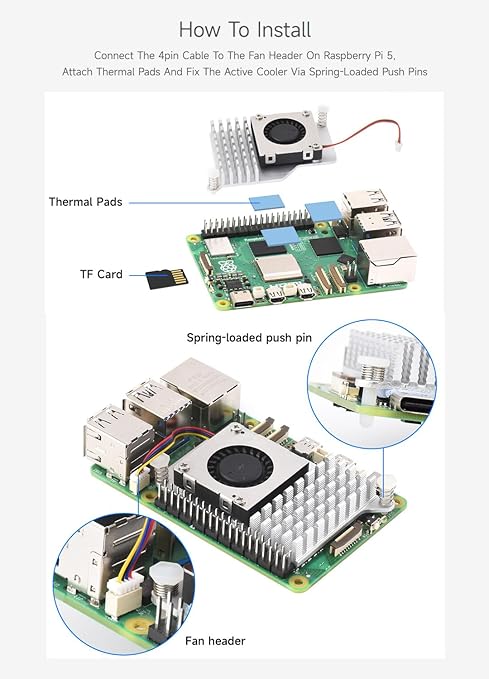 How To Install

Connect The 4pin Cable To The Fan Header On Raspberry Pi 5,
Attach Thermal Pads And Fix The Active Cooler Via Spring-Loaded Push Pins

Thermal Pads

TF Card

Spring-loaded push pin

Fan header