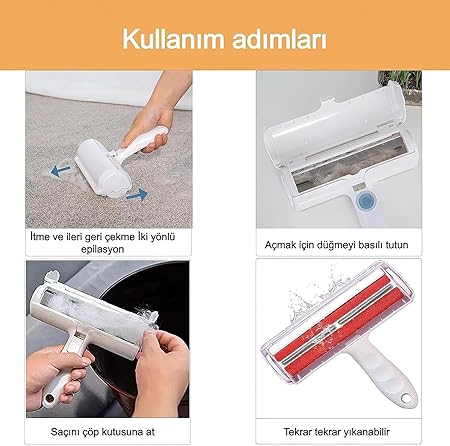 Kullanım adımları

İtme ve ileri geri çekme İki yönlü epilasyon

Açmak için düğmeyi basılı tutun

Saçını çöp kutusuna at

Tekrar tekrar yıkanabilir