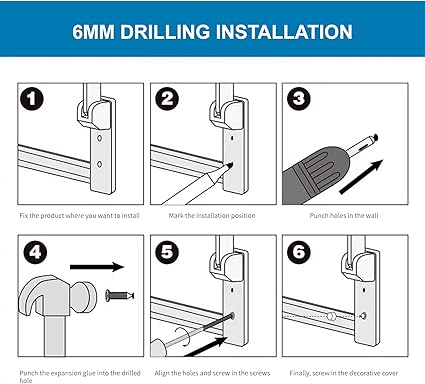 6MM DRILLING INSTALLATION

1
Fix the product where you want to install

2
Mark the installation position

3
Punch holes in the wall

4
Punch the expansion glue into the drilled hole

5
Align the holes and screw in the screws

6
Finally, screw in the decorative cover