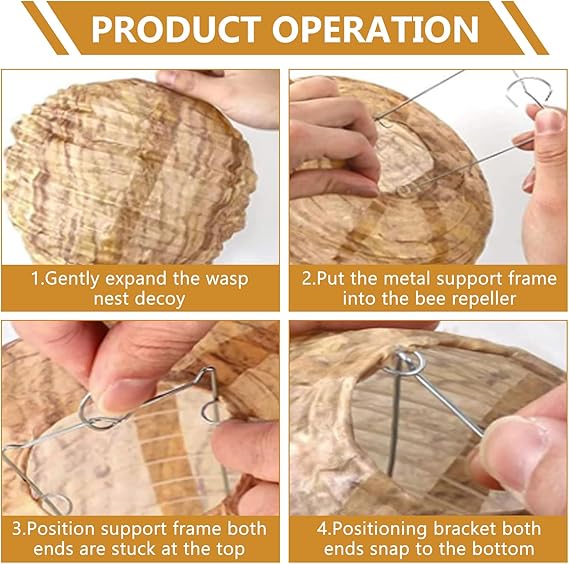 PRODUCT OPERATION

1.Gently expand the wasp nest decoy

2.Put the metal support frame into the bee repeller

3.Position support frame both ends are stuck at the top

4.Positioning bracket both ends snap to the bottom