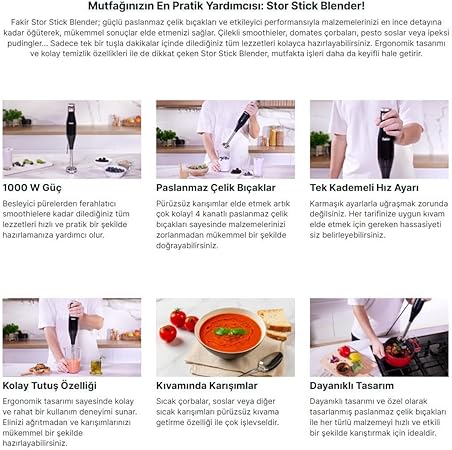 Mutfağınızın En Pratik Yardımcısı: Stor Stick Blender!

Fakir Stor Stick Blender; güçlü paslanmaz çelik bıçakları ve etkileyici performansıyla malzemelerinizi en ince detayına kadar öğüterek, mükemmel sonuçlar elde etmenizi sağlar. Çilekli smoothieler, domates çorbaları, pesto soslar veya ipeksi pudingler... Sadece tek bir tuşla dakikalar içinde dilediğiniz tüm lezzetleri kolayca hazırlayabilirsiniz. Ergonomik tasarımı ve kolay temizlik özellikleri ile de dikkat çeken Stor Stick Blender, mutfakta işleri daha da keyifli hale getirir.

1000 W Güç

Besleyici pürelerden ferahlatıcı smoothielere kadar dilediğiniz tüm lezzetleri hızlı ve pratik bir şekilde hazırlamanıza yardımcı olur.

Paslanmaz Çelik Bıçaklar

Pürüzsüz karışımlar elde etmek artık çok kolay! 4 kanatlı paslanmaz çelik bıçakları sayesinde malzemelerinizi zorlanmadan mükemmel bir şekilde doğrayabilirsiniz.

Tek Kademeli Hız Ayarı

Karmaşık ayarlarla uğraşmak zorunda değilsiniz. Her tarifinize uygun kıvam elde etmek için gereken hassasiyeti siz belirleyebilirsiniz.

Kolay Tutuş Özelliği

Ergonomik tasarımı sayesinde kolay ve rahat bir kullanım deneyimi sunar. Elinizi ağrıtmadan ve karışımlarınızı mükemmel bir şekilde hazırlayabilirsiniz.

Kıvamında Karışımlar

Sıcak çorbalar, soslar veya diğer sıcak karışımları pürüzsüz kıvama getirme özelliği ile çok işlevseldir.

Dayanıklı Tasarım

Dayanıklı tasarımı ve özel olarak tasarlanmış paslanmaz çelik bıçakları ile her türlü malzemeyi hızlı ve etkili bir şekilde karıştırmak için idealdir.