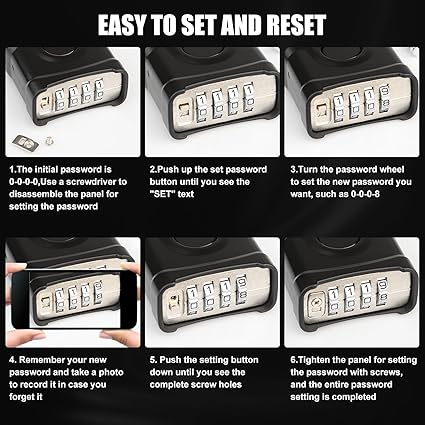 EASY TO SET AND RESET

1.The initial password is 0-0-0-0,Use a screwdriver to disassemble the panel for setting the password

2.Push up the set password button until you see the "SET" text

3.Turn the password wheel to set the new password you want, such as 0-0-0-8

4. Remember your new password and take a photo to record it in case you forget it

5. Push the setting button down until you see the complete screw holes

6.Tighten the panel for setting the password with screws, and the entire password setting is completed