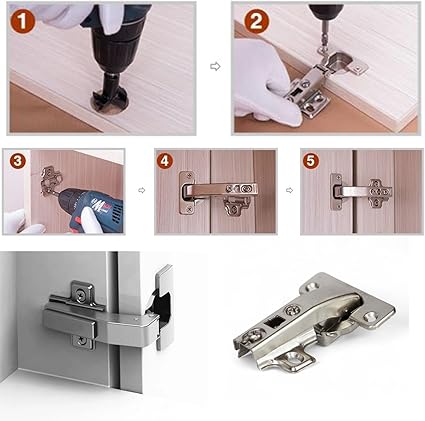 1
2
3
4
5