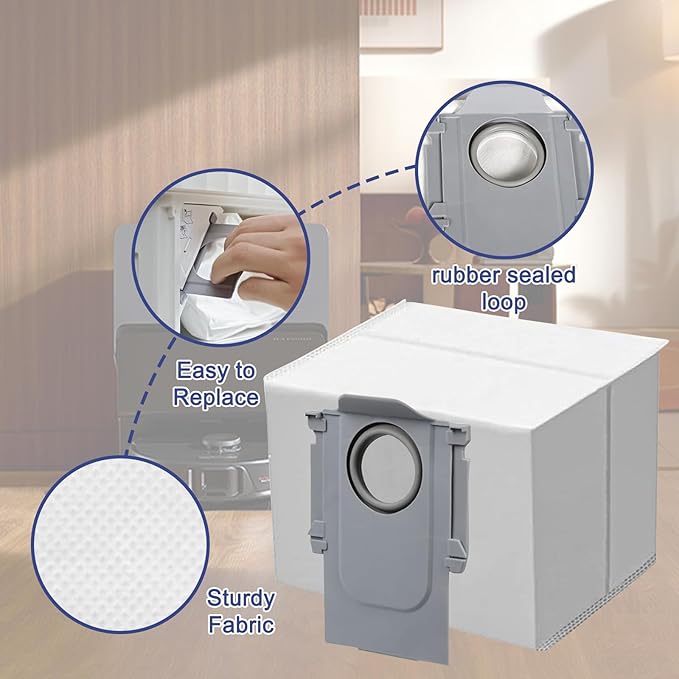 rubber sealed loop

Easy to Replace

Sturdy Fabric