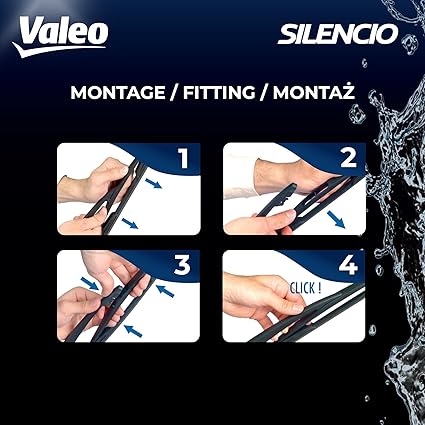 Valeo

SILENCIO

MONTAGE / FITTING / MONTAŻ

1

2

3

4

CLICK !