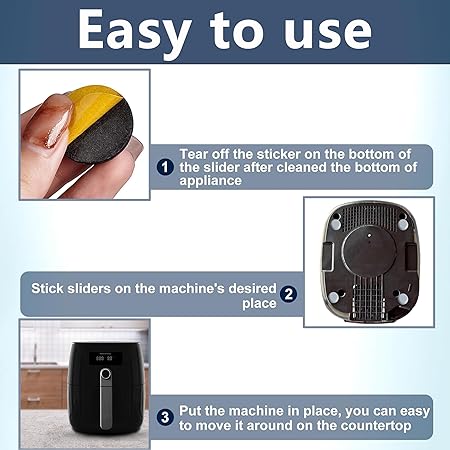 Easy to use

1 Tear off the sticker on the bottom of the slider after cleaned the bottom of appliance

Stick sliders on the machine's desired place 2

3 Put the machine in place, you can easy to move it around on the countertop