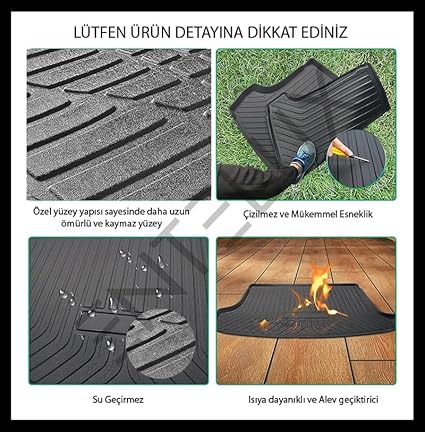 LÜTFEN ÜRÜN DETAYINA DİKKAT EDİNİZ

Özel yüzey yapısı sayesinde daha uzun ömürlü ve kaymaz yüzey

Çizilmez ve Mükemmel Esneklik

Su Geçirmez

Isıya dayanıklı ve Alev geçiktirici