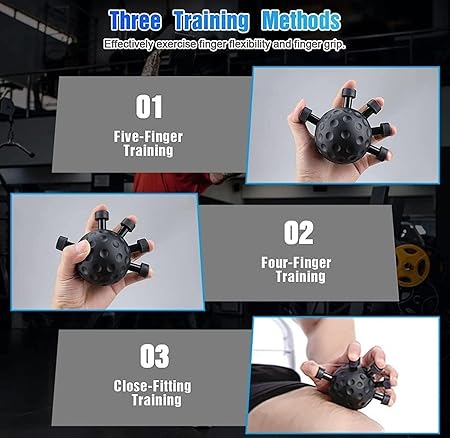 Three Training Methods

Effectively exercise finger flexibility and finger grip.

01

Five-Finger Training

02

Four-Finger Training

03

Close-Fitting Training