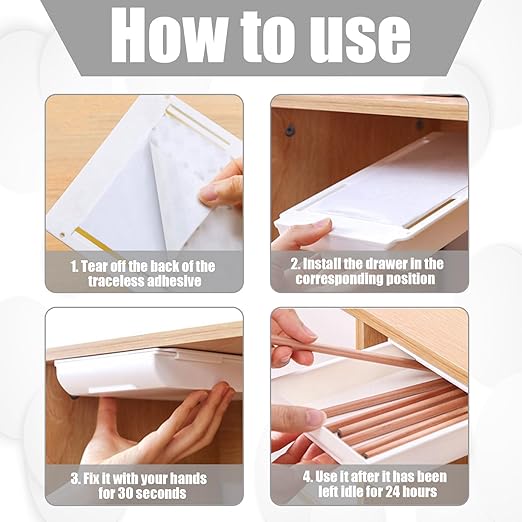 How to use

1. Tear off the back of the traceless adhesive

2. Install the drawer in the corresponding position

3. Fix it with your hands for 30 seconds

4. Use it after it has been left idle for 24 hours