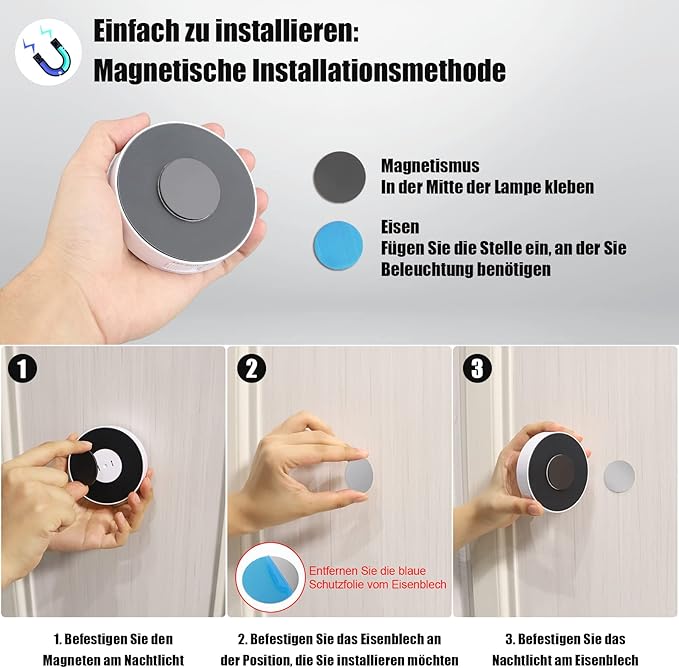 Einfach zu installieren:
Magnetische Installationsmethode

Magnetismus
In der Mitte der Lampe kleben

Eisen
Fügen Sie die Stelle ein, an der Sie Beleuchtung benötigen

1

2

3

Entfernen Sie die blaue Schutzfolie vom Eisenblech

1. Befestigen Sie den Magneten am Nachtlicht

2. Befestigen Sie das Eisenblech an der Position, die Sie installieren möchten

3. Befestigen Sie das Nachtlicht am Eisenblech