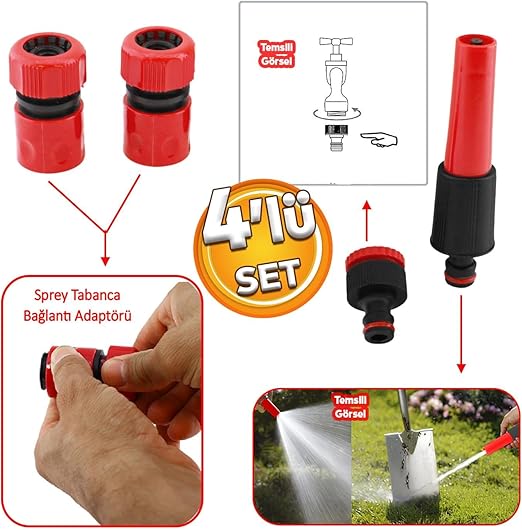 Temsili Görsel

4'lü SET

Sprey Tabanca Bağlantı Adaptörü

Temsili Görsel