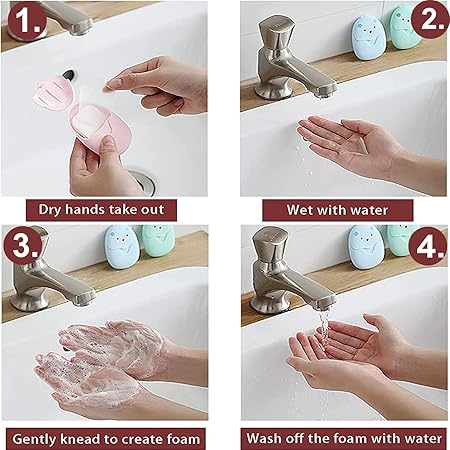 1.

Dry hands take out

2.

Wet with water

3.

Gently knead to create foam

4.

Wash off the foam with water