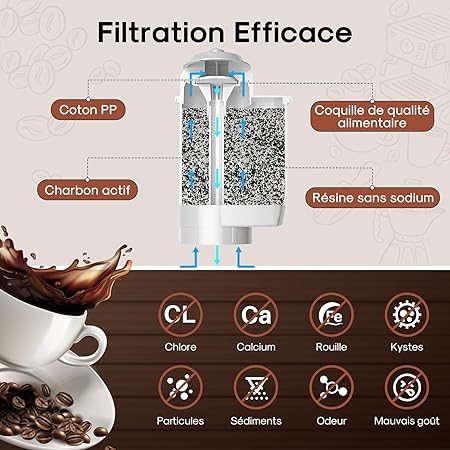 Filtration Efficace

Coton PP

Coquille de qualité alimentaire

Charbon actif

Résine sans sodium

CL
Chlore

Ca
Calcium

Fe
Rouille

Kystes

Particules

Sédiments

Odeur

Mauvais goût