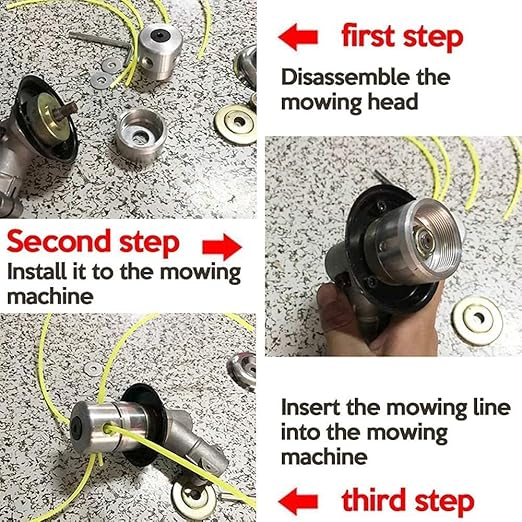 first step
Disassemble the mowing head

Second step
Install it to the mowing machine

Insert the mowing line into the mowing machine

third step