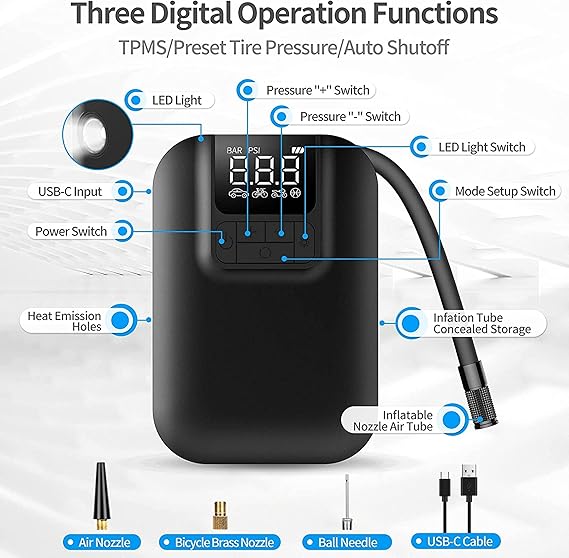 Three Digital Operation Functions

TPMS/Preset Tire Pressure/Auto Shutoff

LED Light

Pressure "+" Switch

Pressure "-" Switch

LED Light Switch

BAR PSI

8.8.8

USB-C Input

Mode Setup Switch

Power Switch

Heat Emission Holes

Infation Tube Concealed Storage

Inflatable Nozzle Air Tube

Air Nozzle

Bicycle Brass Nozzle

Ball Needle

USB-C Cable