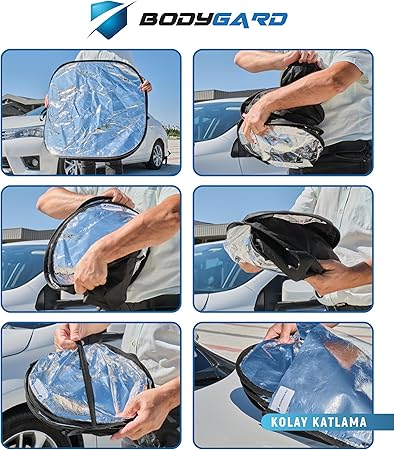 BODYGARD

KOLAY KATLAMA