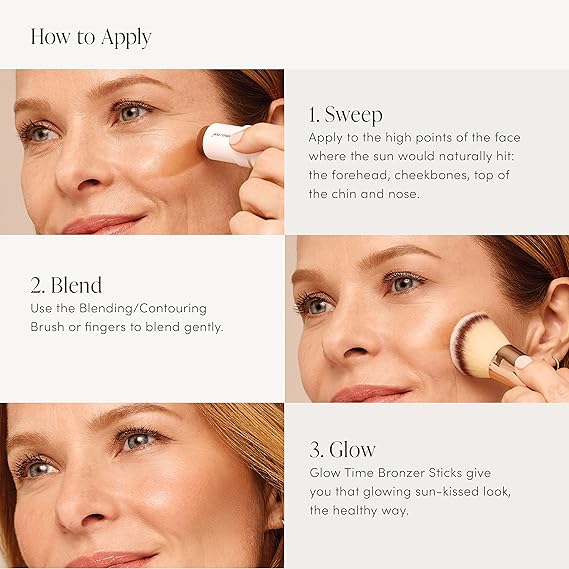 How to Apply

1. Sweep
Apply to the high points of the face where the sun would naturally hit: the forehead, cheekbones, top of the chin and nose.

2. Blend
Use the Blending/Contouring Brush or fingers to blend gently.

3. Glow
Glow Time Bronzer Sticks give you that glowing sun-kissed look, the healthy way.