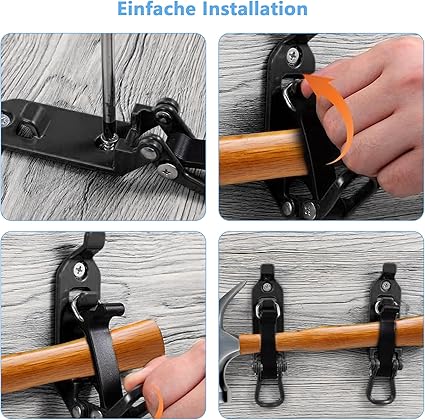 Einfache Installation