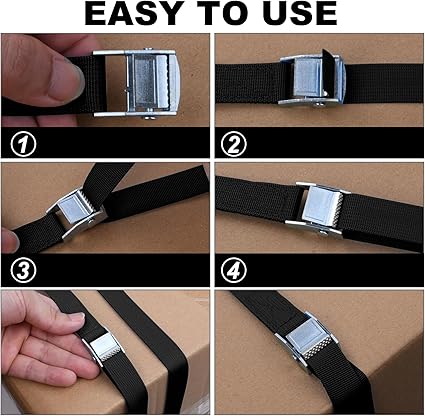 EASY TO USE

1

2

3

4