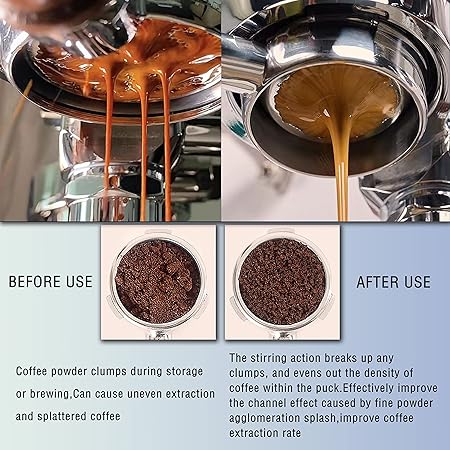 BEFORE USE

AFTER USE

Coffee powder clumps during storage or brewing,Can cause uneven extraction and splattered coffee

The stirring action breaks up any clumps, and evens out the density of coffee within the puck.Effectively improve the channel effect caused by fine powder agglomeration splash,improve coffee extraction rate