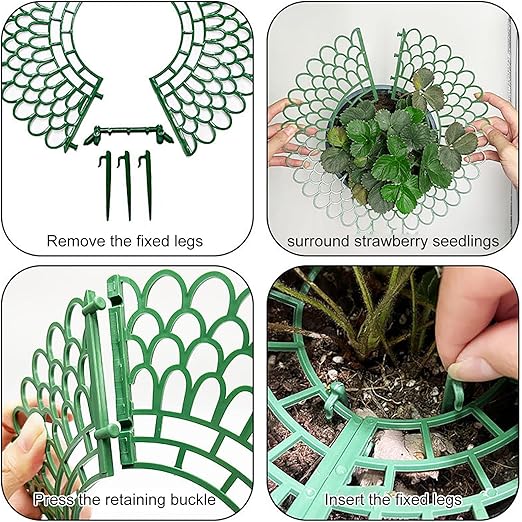 Remove the fixed legs

surround strawberry seedlings

Press the retaining buckle

Insert the fixed legs