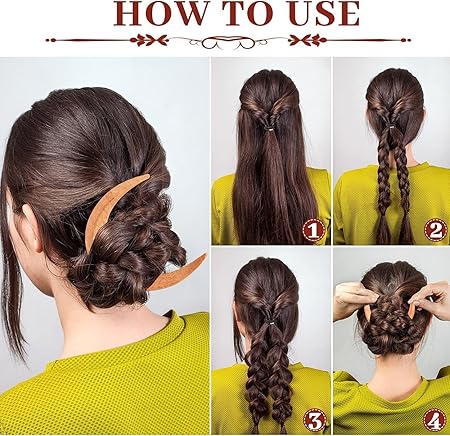 HOW TO USE

1

2

3

4