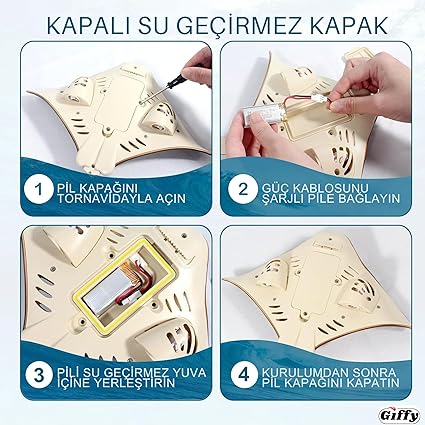 KAPALI SU GEÇİRMEZ KAPAK

1 PİL KAPAĞINI TORNAVİDAYLA AÇIN

2 GÜÇ KABLOSUNU ŞARJLI PİLE BAĞLAYIN

3 PİLİ SU GEÇİRMEZ YUVA İÇİNE YERLEŞTİRİN

4 KURULUMDAN SONRA PİL KAPAĞINI KAPATIN

Giffy