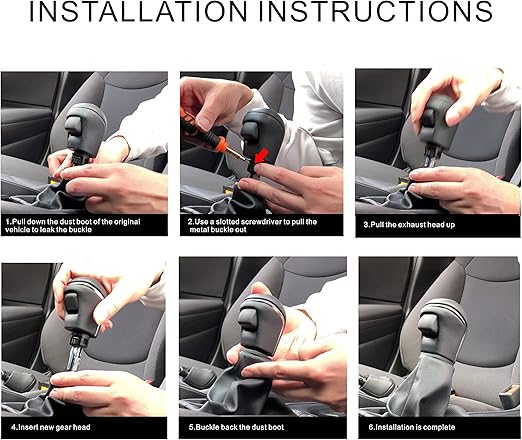 INSTALLATION INSTRUCTIONS

1.Pull down the dust boot of the original vehicle to leak the buckle

2.Use a slotted screwdriver to pull the metal buckle out

3.Pull the exhaust head up

4.Insert new gear head

5.Buckle back the dust boot

6.Installation is complete