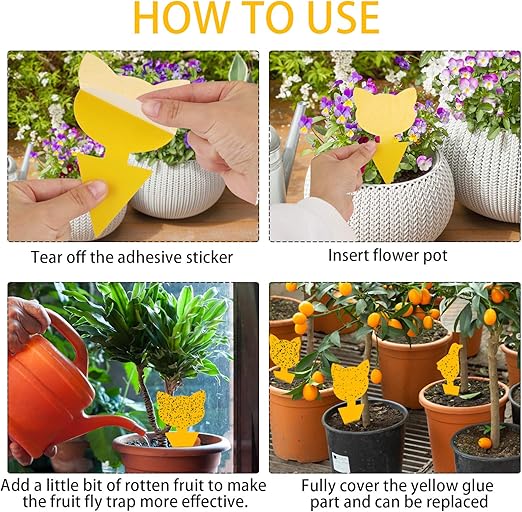 HOW TO USE

Tear off the adhesive sticker

Insert flower pot

Add a little bit of rotten fruit to make the fruit fly trap more effective.

Fully cover the yellow glue part and can be replaced