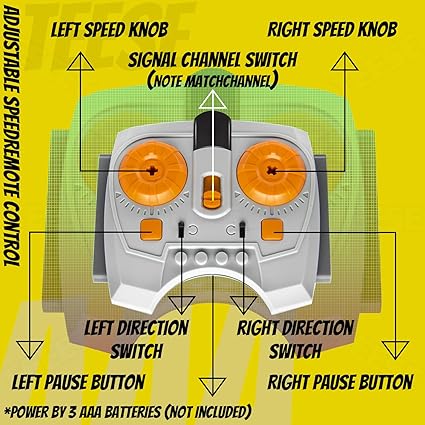 ADJUSTABLE SPEEDREMOTE CONTROL

LEFT SPEED KNOB

RIGHT SPEED KNOB

SIGNAL CHANNEL SWITCH (NOTE MATCHCHANNEL)

LEFT DIRECTION SWITCH

RIGHT DIRECTION SWITCH

LEFT PAUSE BUTTON

RIGHT PAUSE BUTTON

*POWER BY 3 AAA BATTERIES (NOT INCLUDED)