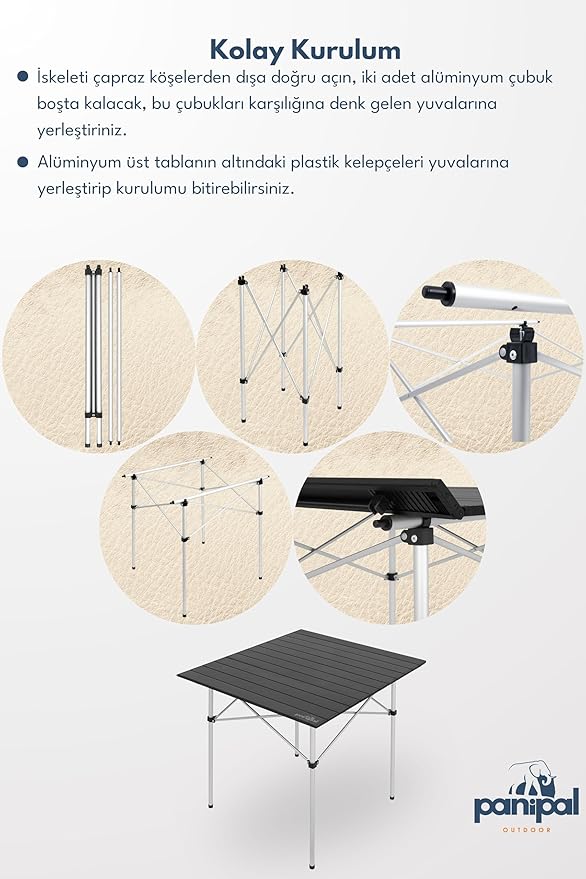 Kolay Kurulum

İskeleti çapraz köşelerden dışa doğru açın, iki adet alüminyum çubuk boşta kalacak, bu çubukları karşılığına denk gelen yuvalarına yerleştiriniz.

Alüminyum üst tablanın altındaki plastik kelepçeleri yuvalarına yerleştirip kurulumu bitirebilirsiniz.

panipal
OUTDOOR