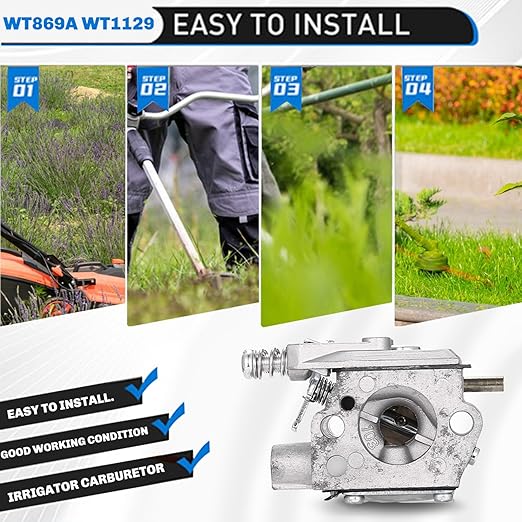 WT869A WT1129 EASY TO INSTALL

STEP 01

STEP 02

STEP 03

STEP 04

EASY TO INSTALL.

GOOD WORKING CONDITION

IRRIGATOR CARBURETOR

103