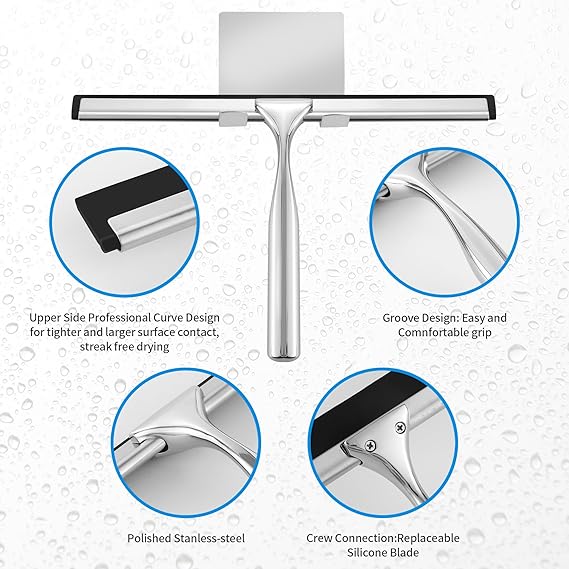 Upper Side Professional Curve Design for tighter and larger surface contact, streak free drying

Groove Design: Easy and Comnfortable grip

Polished Stanless-steel

Crew Connection:Replaceable Silicone Blade