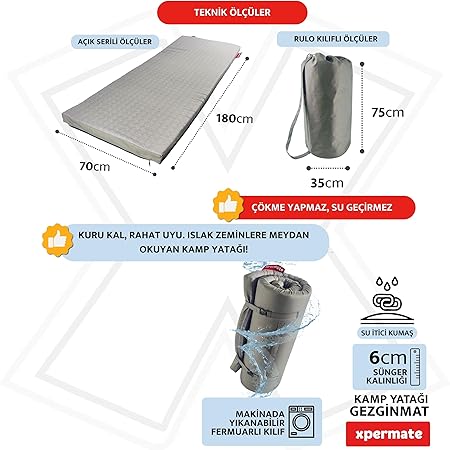 TEKNİK ÖLÇÜLER

AÇIK SERİLİ ÖLÇÜLER

180cm

70cm

RULO KILIFLI ÖLÇÜLER

75cm

35cm

ÇÖKME YAPMAZ, SU GEÇİRMEZ

KURU KAL, RAHAT UYU. ISLAK ZEMİNLERE MEYDAN OKUYAN KAMP YATAĞI!

SU İTİCİ KUMAŞ

6cm SÜNGER KALINLIĞI

MAKİNADA YIKANABİLİR FERMUARLI KILIF

KAMP YATAĞI GEZGİNMAT

xpermate