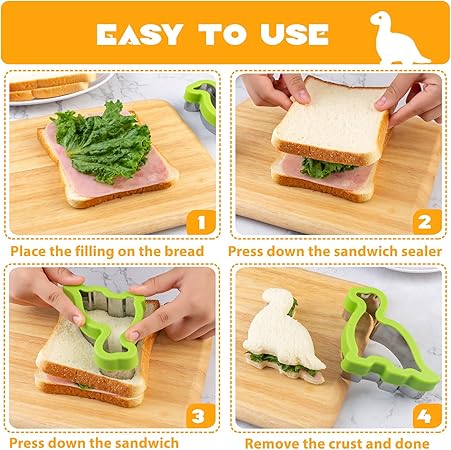 EASY TO USE

1

Place the filling on the bread

2

Press down the sandwich sealer

3

Press down the sandwich

4

Remove the crust and done