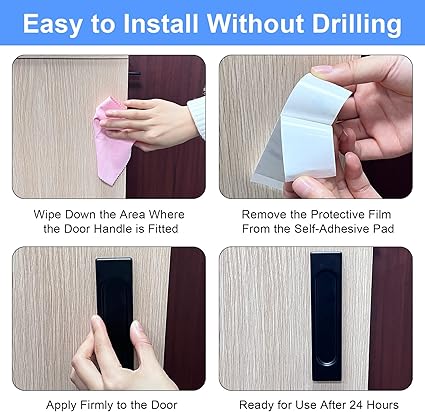 Easy to Install Without Drilling

Wipe Down the Area Where the Door Handle is Fitted

Remove the Protective Film From the Self-Adhesive Pad

Apply Firmly to the Door

Ready for Use After 24 Hours