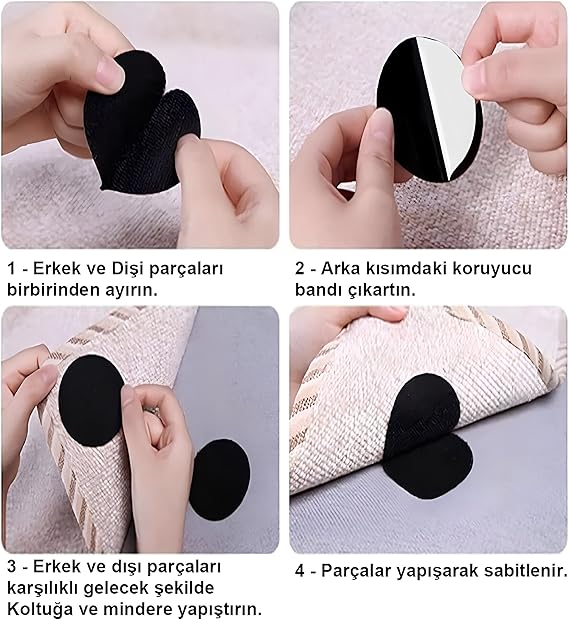 1 - Erkek ve Dişi parçaları birbirinden ayırın.

2 - Arka kısımdaki koruyucu bandı çıkartın.

3 - Erkek ve dışı parçaları karşılıklı gelecek şekilde Koltuğa ve mindere yapıştırın.

4 - Parçalar yapışarak sabitlenir.