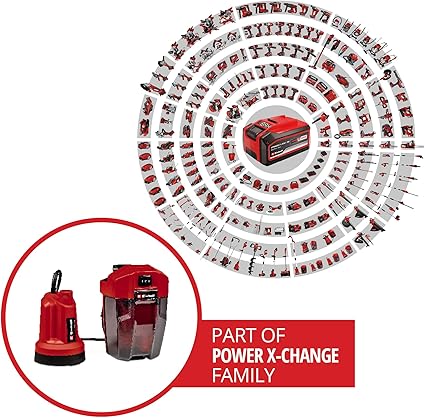 PART OF
POWER X-CHANGE
FAMILY